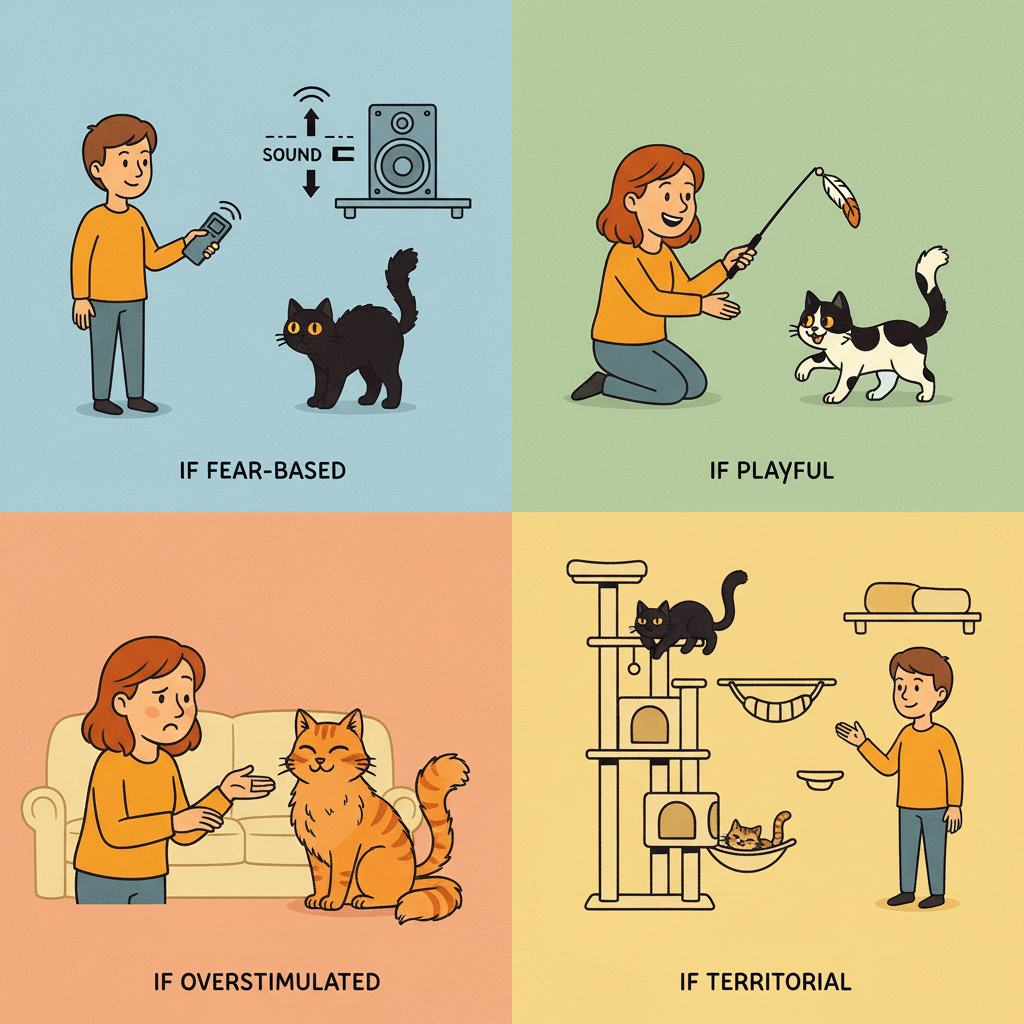 SOUND

IF FEAR-BASED

IF PLAYFUL

IF OVERSTIMULATED

IF TERRITORIAL